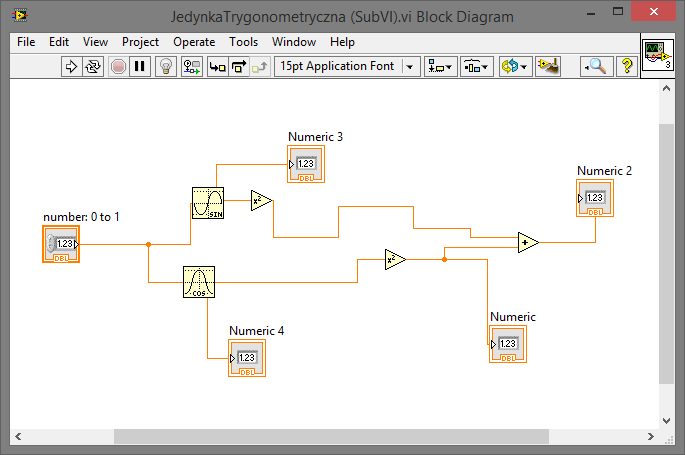 JedynkaTrygonometryczna (SubVI).vi Block Diagram

File Edit View Project Operate Tools Window Help

15pt Application Font

3

Numeric 3
1.23
DBL

Numeric 2
1.23
DBL

number: 0 to 1
1.23
DBL

SIN

$x^2$

+

COS

$x^2$

Numeric
1.23
DBL

Numeric 4
1.23
DBL